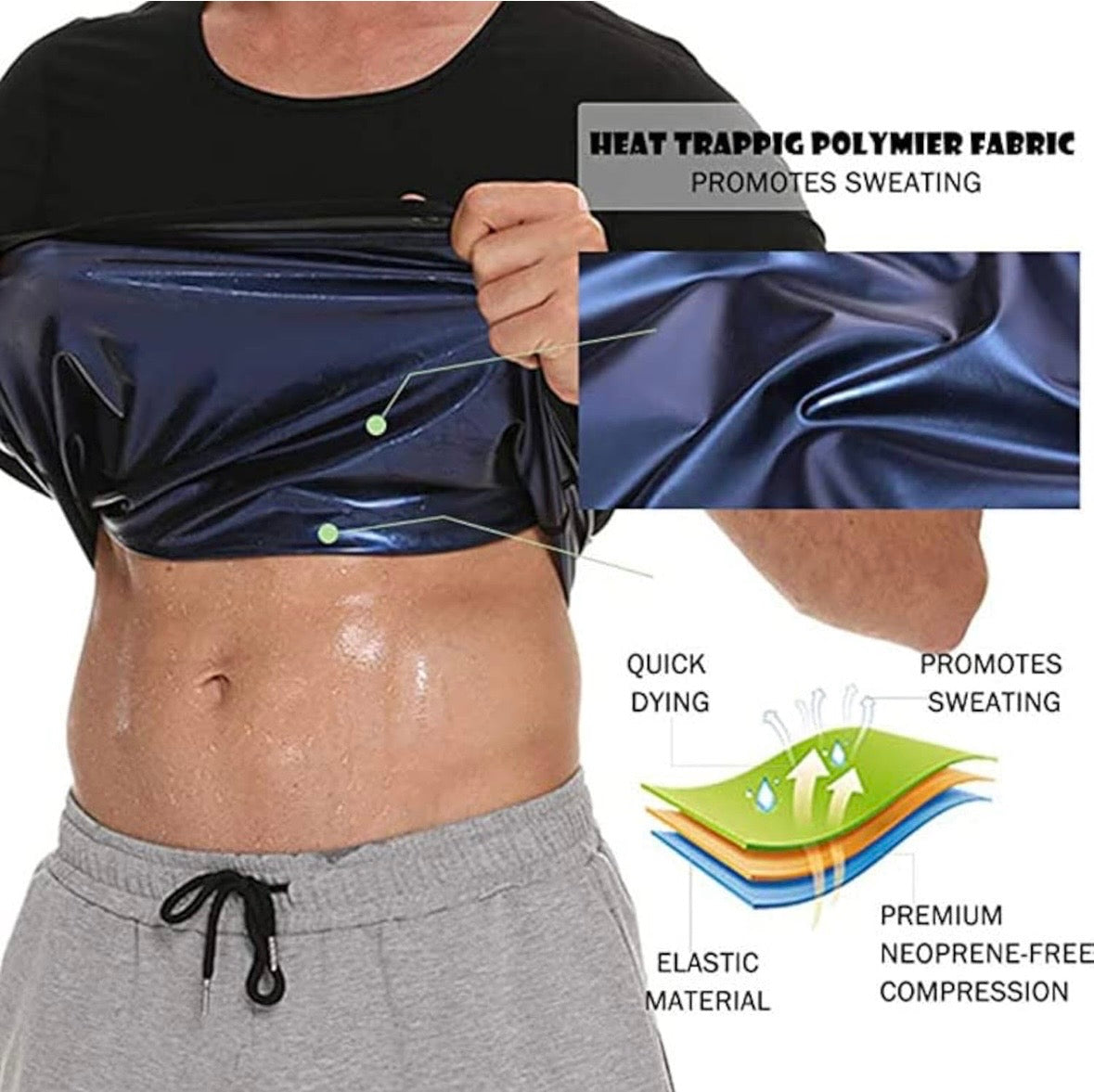 HEAT TRAPPIG POLYMIER FABRIC
PROMOTES SWEATING

QUICK DYING

PROMOTES SWEATING

ELASTIC MATERIAL

PREMIUM NEOPRENE-FREE COMPRESSION